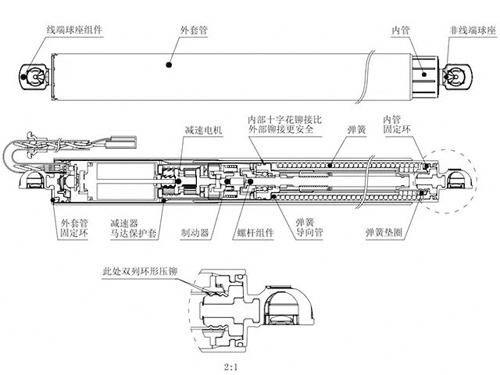 线端球座组件

外套管

内管

非线端球座

减速电机

内部十字花铆接比外部铆接更安全

弹簧

内管固定环

外套管固定环

减速器马达保护套

制动器

螺杆组件

弹簧导向管

弹簧垫圈

此处双列环形压铆

2:1