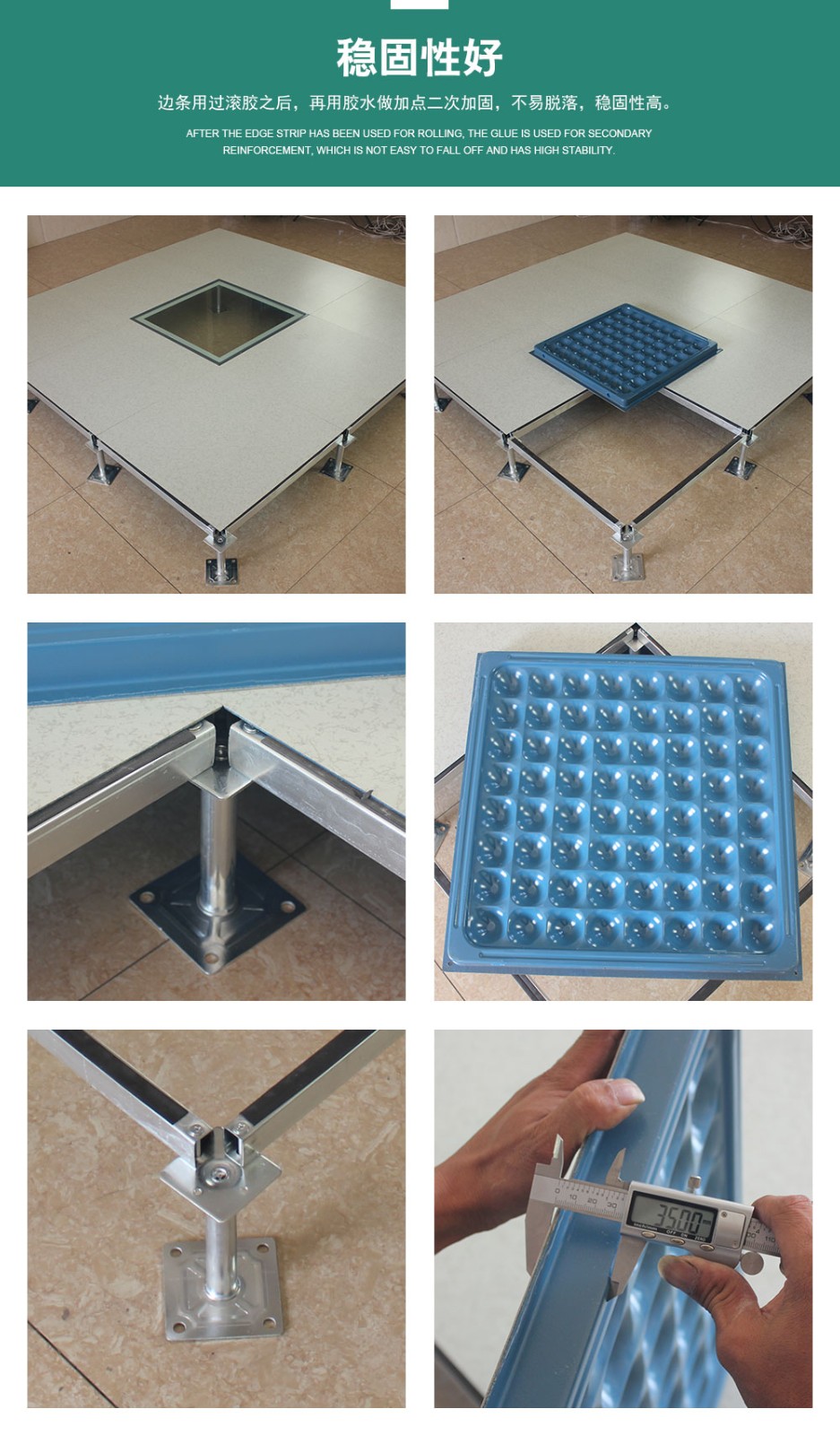 稳固性好

边条用过滚胶之后，再用胶水做加点二次加固，不易脱落，稳固性高。

AFTER THE EDGE STRIP HAS BEEN USED FOR ROLLING, THE GLUE IS USED FOR SECONDARY REINFORCEMENT, WHICH IS NOT EASY TO FALL OFF AND HAS HIGH STABILITY.

35.00